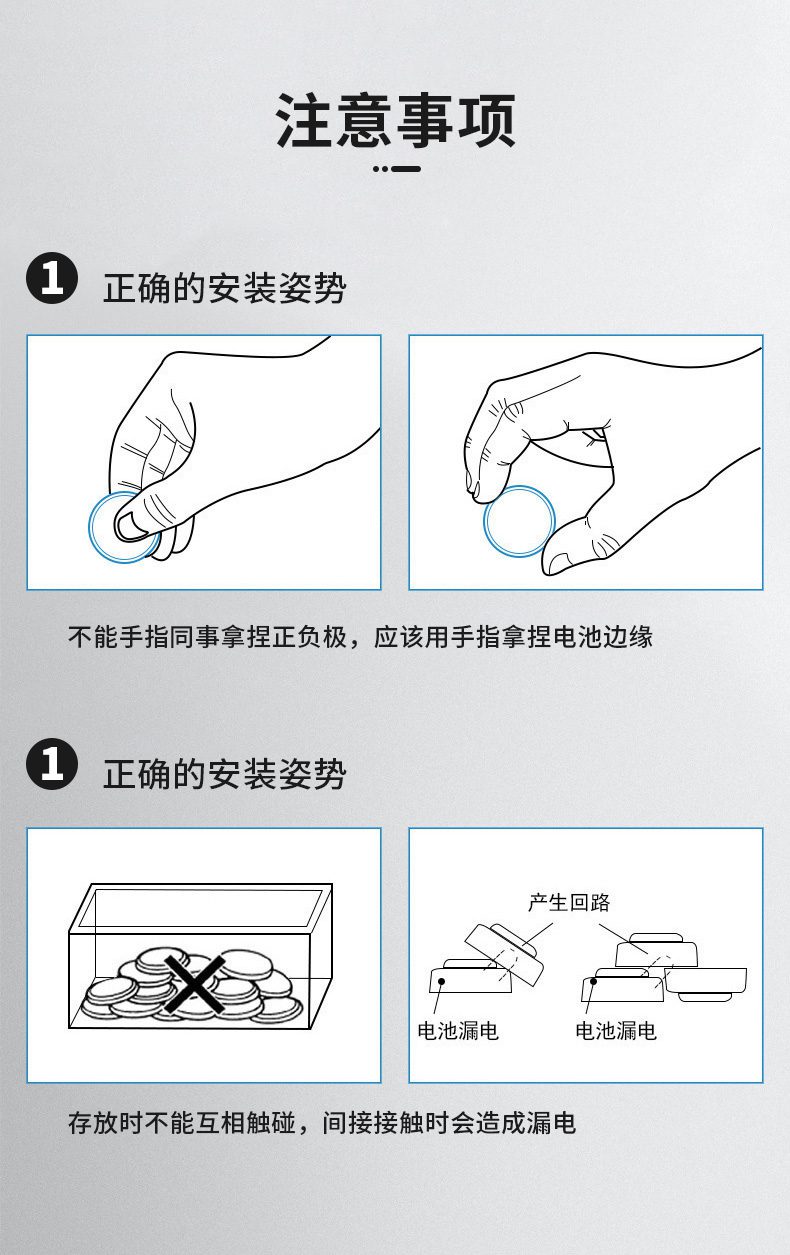 注意事项

1 正确的安装姿势

不能手指同事拿捏正负极，应该用手指拿捏电池边缘

1 正确的安装姿势

产生回路

电池漏电

电池漏电

存放时不能互相触碰，间接接触时会造成漏电